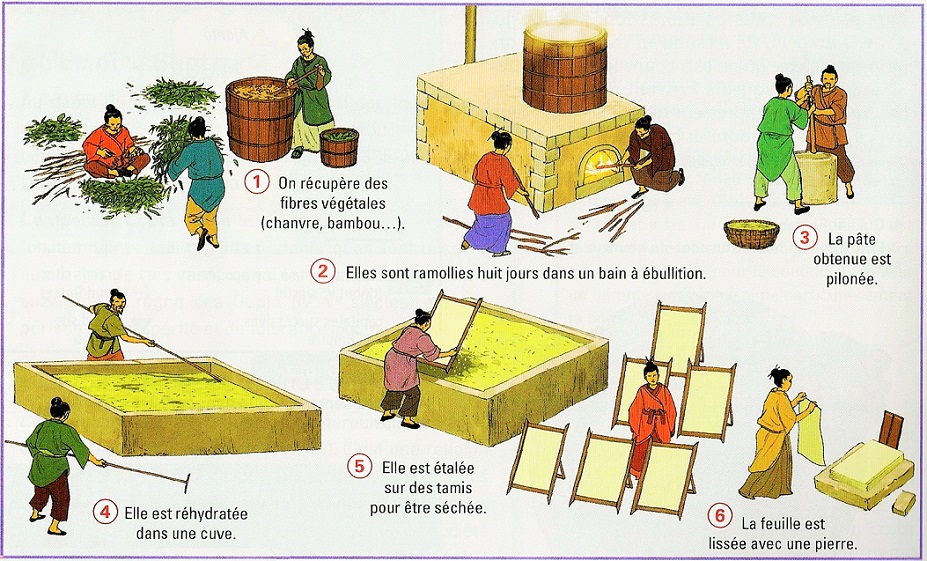 1 On récupère des fibres végétales (chanvre, bambou…).

2 Elles sont ramollies huit jours dans un bain à ébullition.

3 La pâte obtenue est pilonée.

4 Elle est réhydratée dans une cuve.

5 Elle est étalée sur des tamis pour être séchée.

6 La feuille est lissée avec une pierre.